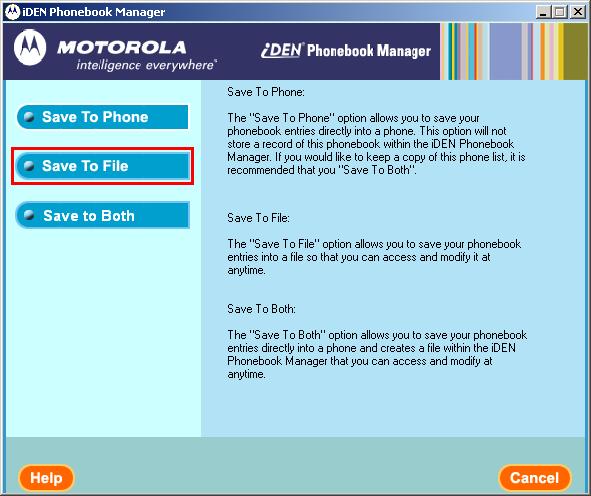 iDEN Phonebook Manager

MOTOROLA
intelligence everywhere

iDEN Phonebook Manager

Save To Phone

Save To File

Save to Both

Save To Phone:

The "Save To Phone" option allows you to save your phonebook entries directly into a phone. This option will not store a record of this phonebook within the iDEN Phonebook Manager. If you would like to keep a copy of this phone list, it is recommended that you "Save To Both".

Save To File:

The "Save To File" option allows you to save your phonebook entries into a file so that you can access and modify it at anytime.

Save To Both:

The "Save To Both" option allows you to save your phonebook entries directly into a phone and creates a file within the iDEN Phonebook Manager that you can access and modify at anytime.

Help

Cancel